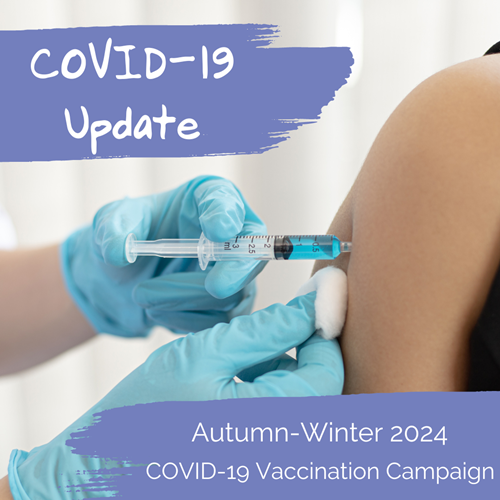 COVID-19
Update

ml 3 2.5 2 1 0.5

Autumn-Winter 2024
COVID-19 Vaccination Campaign